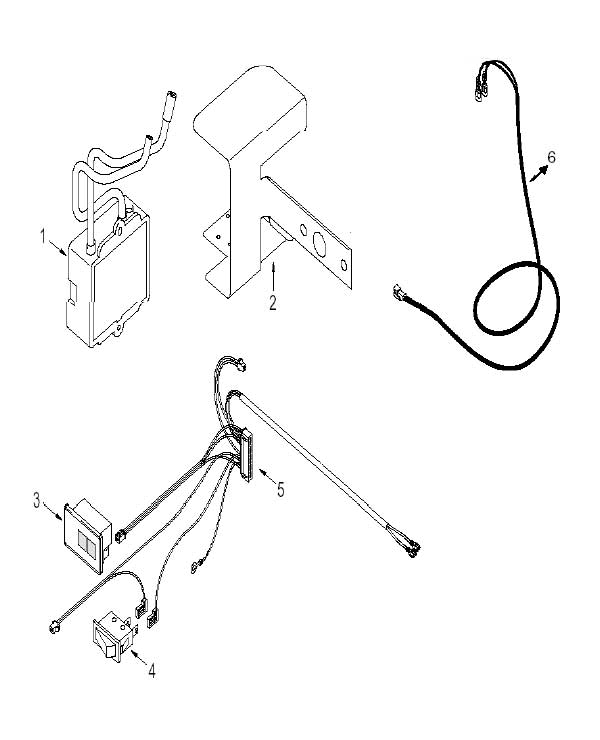 1
2
6
5
3
4